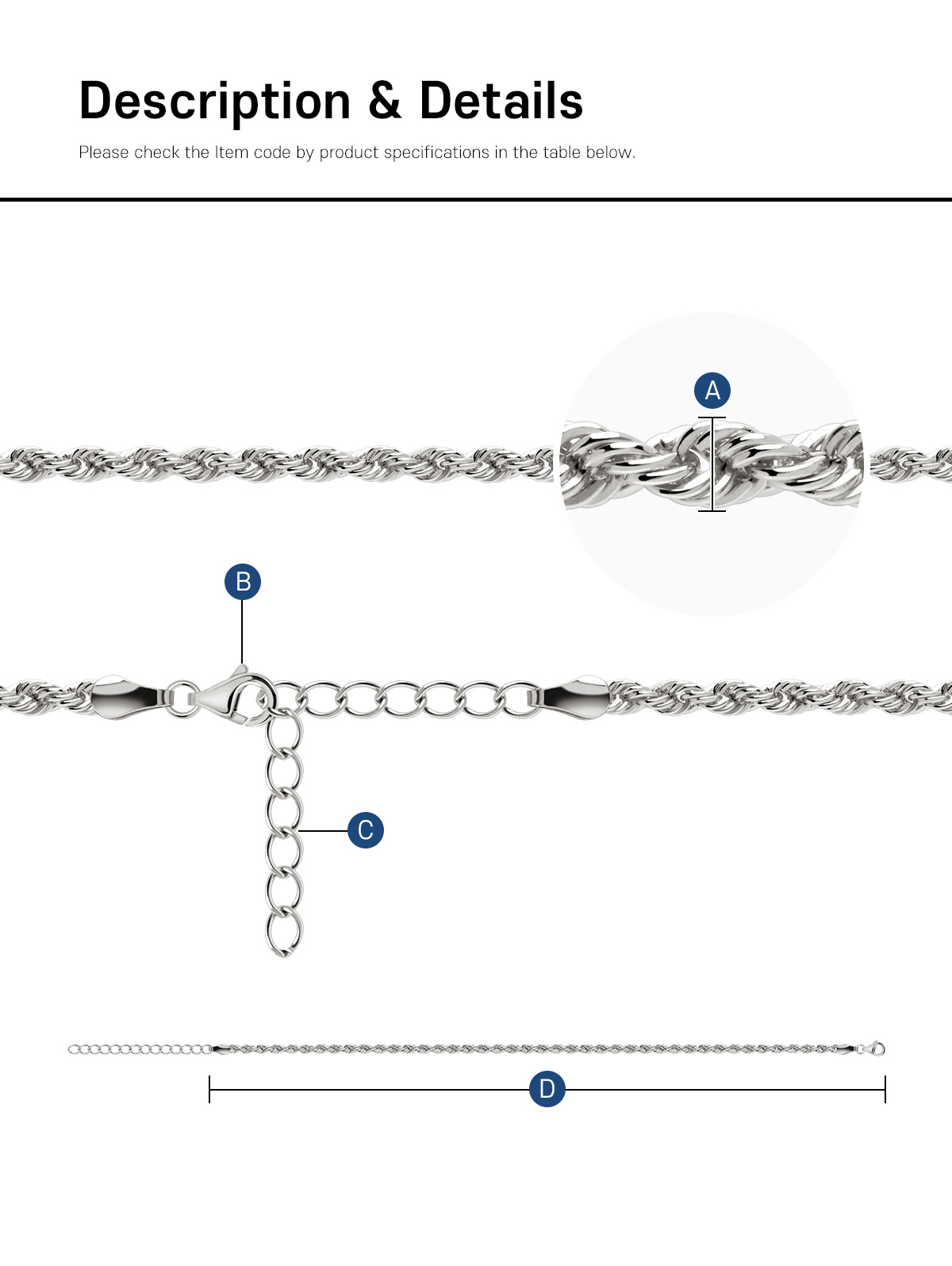 Description & Details

Please check the Item code by product specifications in the table below.

A

B

C

D